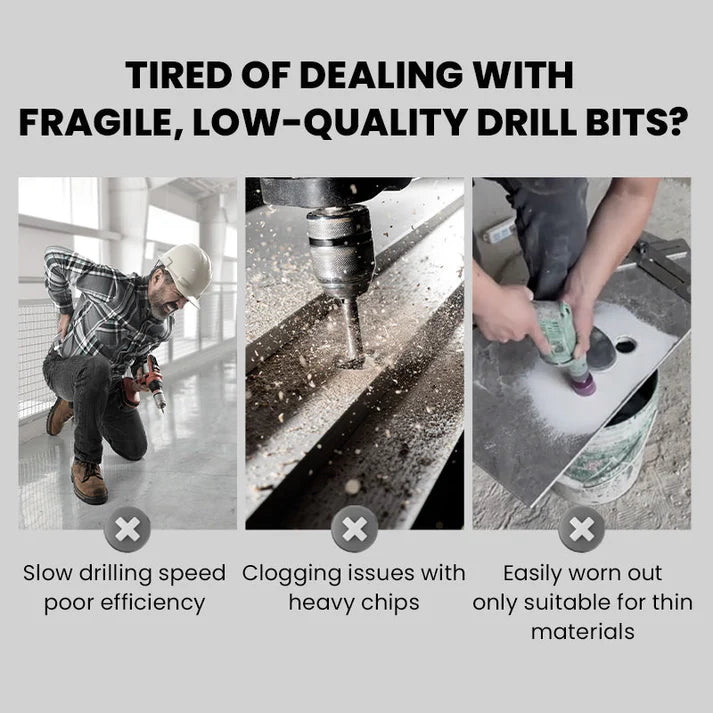 TIRED OF DEALING WITH FRAGILE, LOW-QUALITY DRILL BITS?

Slow drilling speed poor efficiency

Clogging issues with heavy chips

Easily worn out only suitable for thin materials